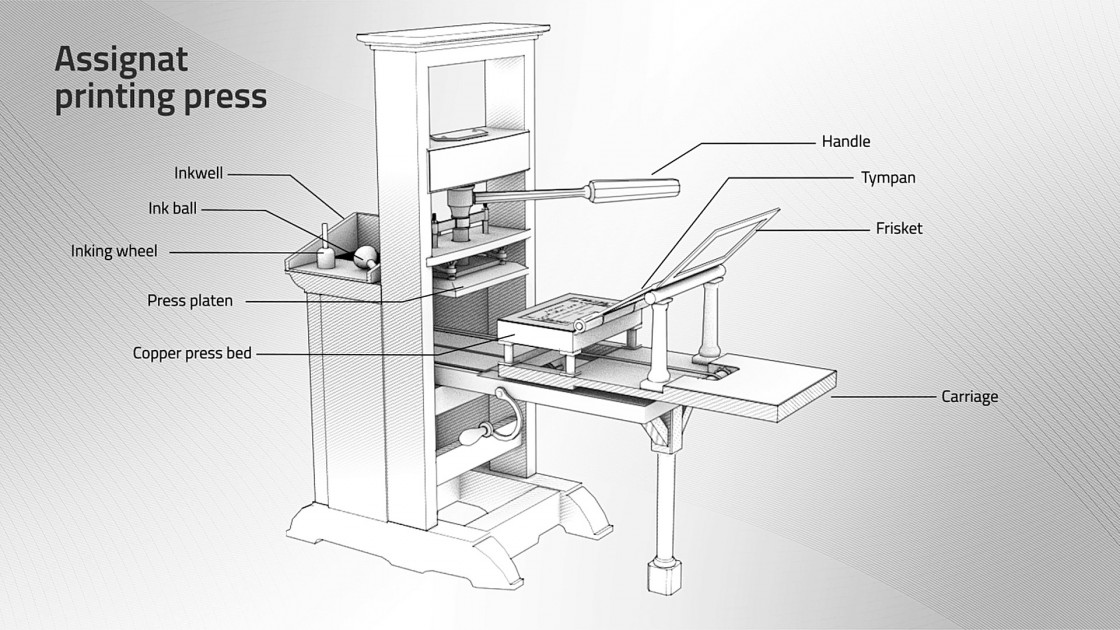 Assignat printing press

Inkwell

Ink ball

Inking wheel

Press platen

Copper press bed

Handle

Tympan

Frisket

Carriage